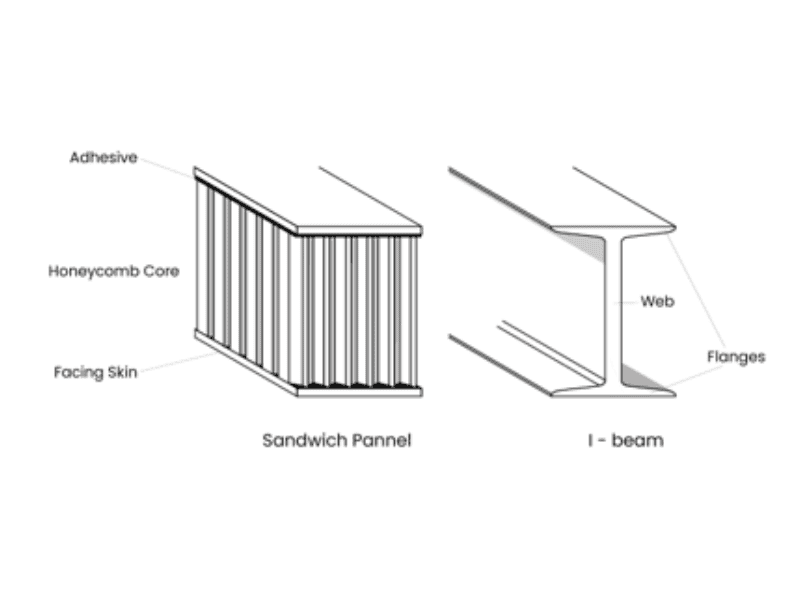 Adhesive

Honeycomb Core

Facing Skin

Web

Flanges

Sandwich Pannel

I - beam