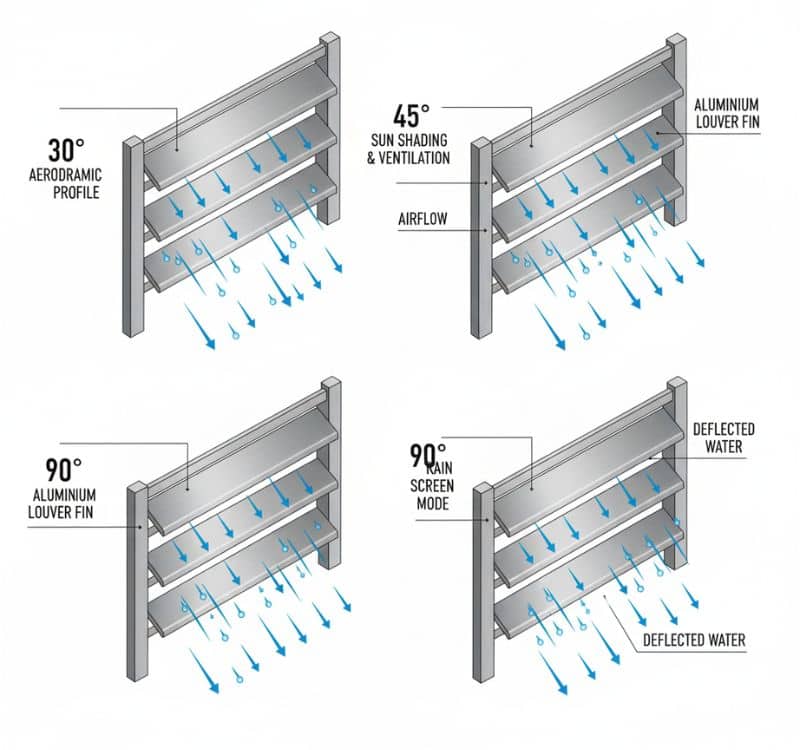 30°
AERODRAMIC PROFILE

45°
SUN SHADING & VENTILATION

ALUMINIUM LOUVER FIN

AIRFLOW

90°
ALUMINIUM LOUVER FIN

90°
RAIN SCREEN MODE

DEFLECTED WATER

DEFLECTED WATER